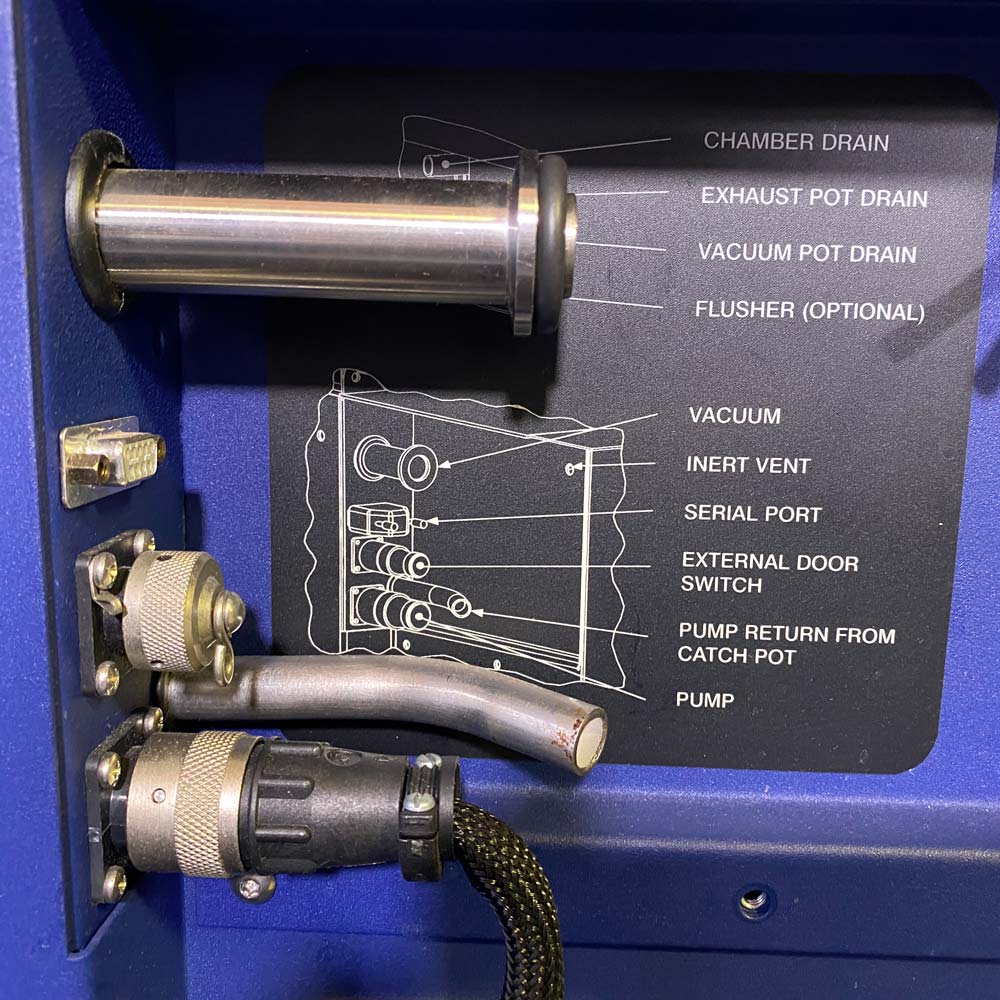 CHAMBER DRAIN
EXHAUST POT DRAIN
VACUUM POT DRAIN
FLUSHER (OPTIONAL)

VACUUM
INERT VENT
SERIAL PORT
EXTERNAL DOOR SWITCH
PUMP RETURN FROM CATCH POT
PUMP